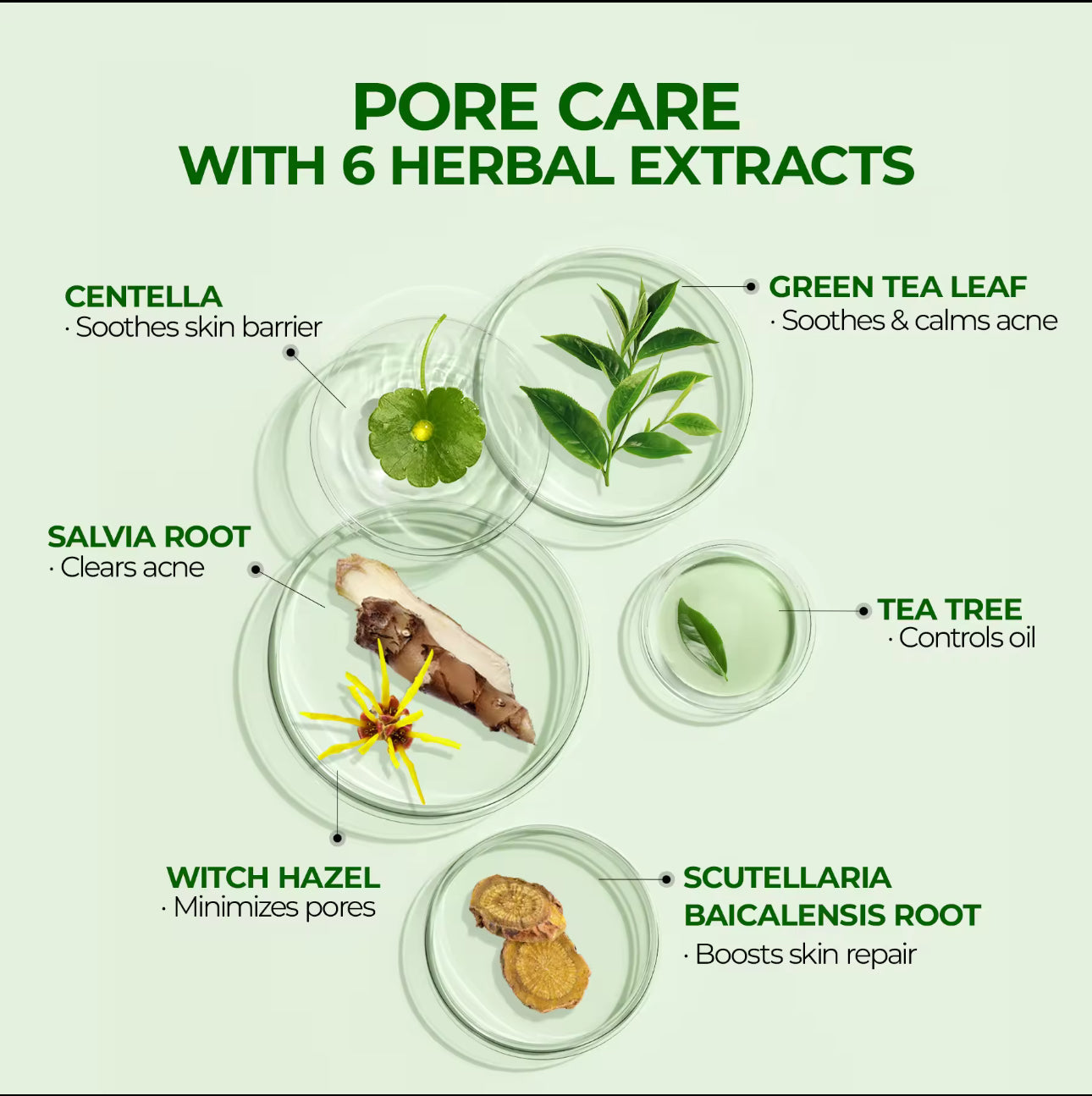 PORE CARE
WITH 6 HERBAL EXTRACTS

CENTELLA
· Soothes skin barrier

GREEN TEA LEAF
· Soothes & calms acne

SALVIA ROOT
· Clears acne

TEA TREE
· Controls oil

WITCH HAZEL
· Minimizes pores

SCUTELLARIA BAICALENSIS ROOT
· Boosts skin repair