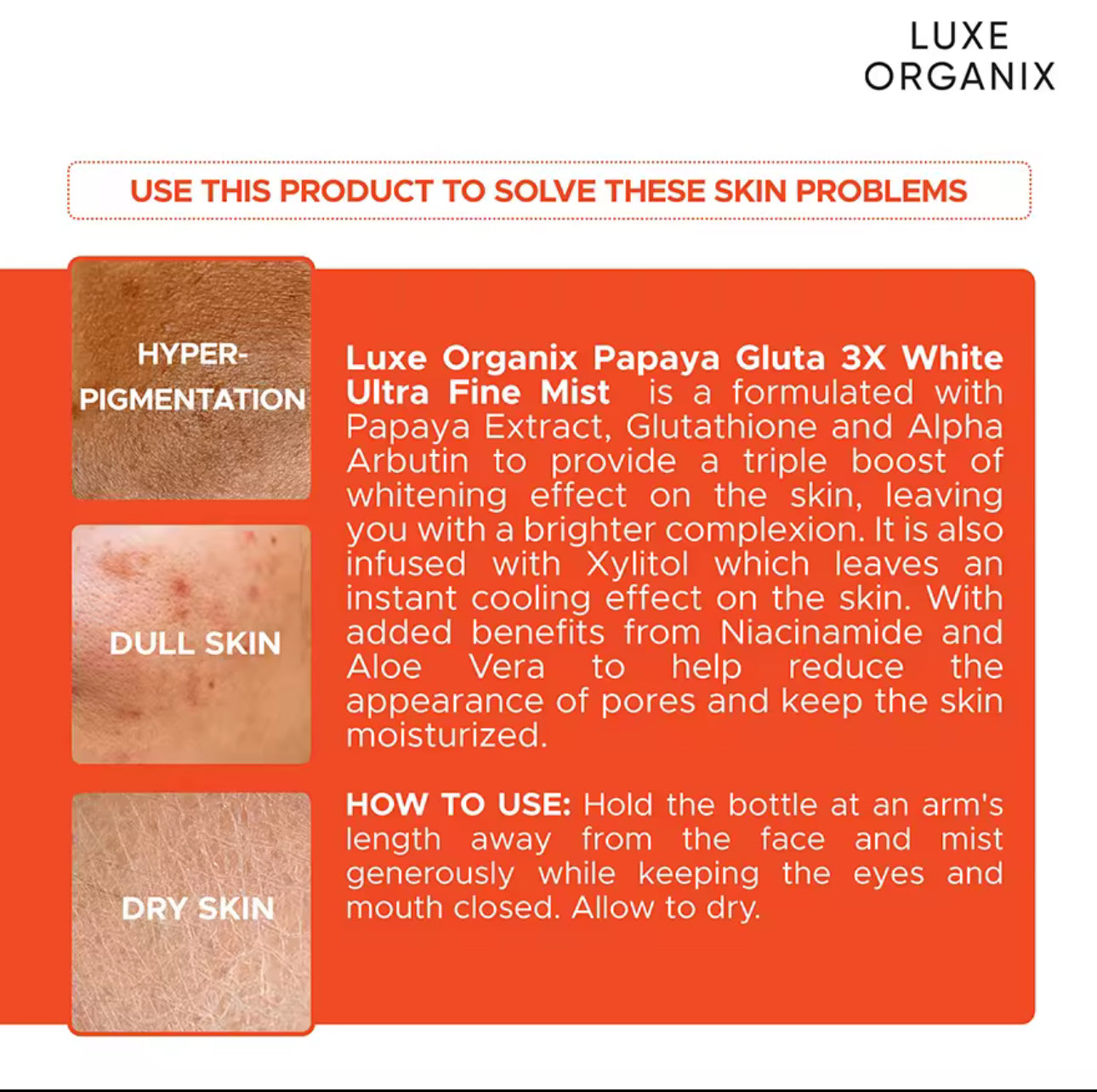 LUXE ORGANIX

USE THIS PRODUCT TO SOLVE THESE SKIN PROBLEMS

HYPER-PIGMENTATION

DULL SKIN

DRY SKIN

Luxe Organix Papaya Gluta 3X White Ultra Fine Mist is a formulated with Papaya Extract, Glutathione and Alpha Arbutin to provide a triple boost of whitening effect on the skin, leaving you with a brighter complexion. It is also infused with Xylitol which leaves an instant cooling effect on the skin. With added benefits from Niacinamide and Aloe Vera to help reduce the appearance of pores and keep the skin moisturized.

HOW TO USE: Hold the bottle at an arm's length away from the face and mist generously while keeping the eyes and mouth closed. Allow to dry.