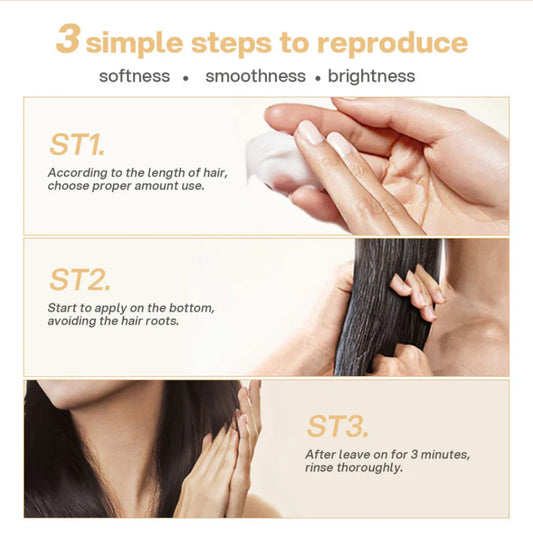 3 simple steps to reproduce

softness • smoothness • brightness

ST1.

According to the length of hair, choose proper amount use.

ST2.

Start to apply on the bottom, avoiding the hair roots.

ST3.

After leave on for 3 minutes, rinse thoroughly.