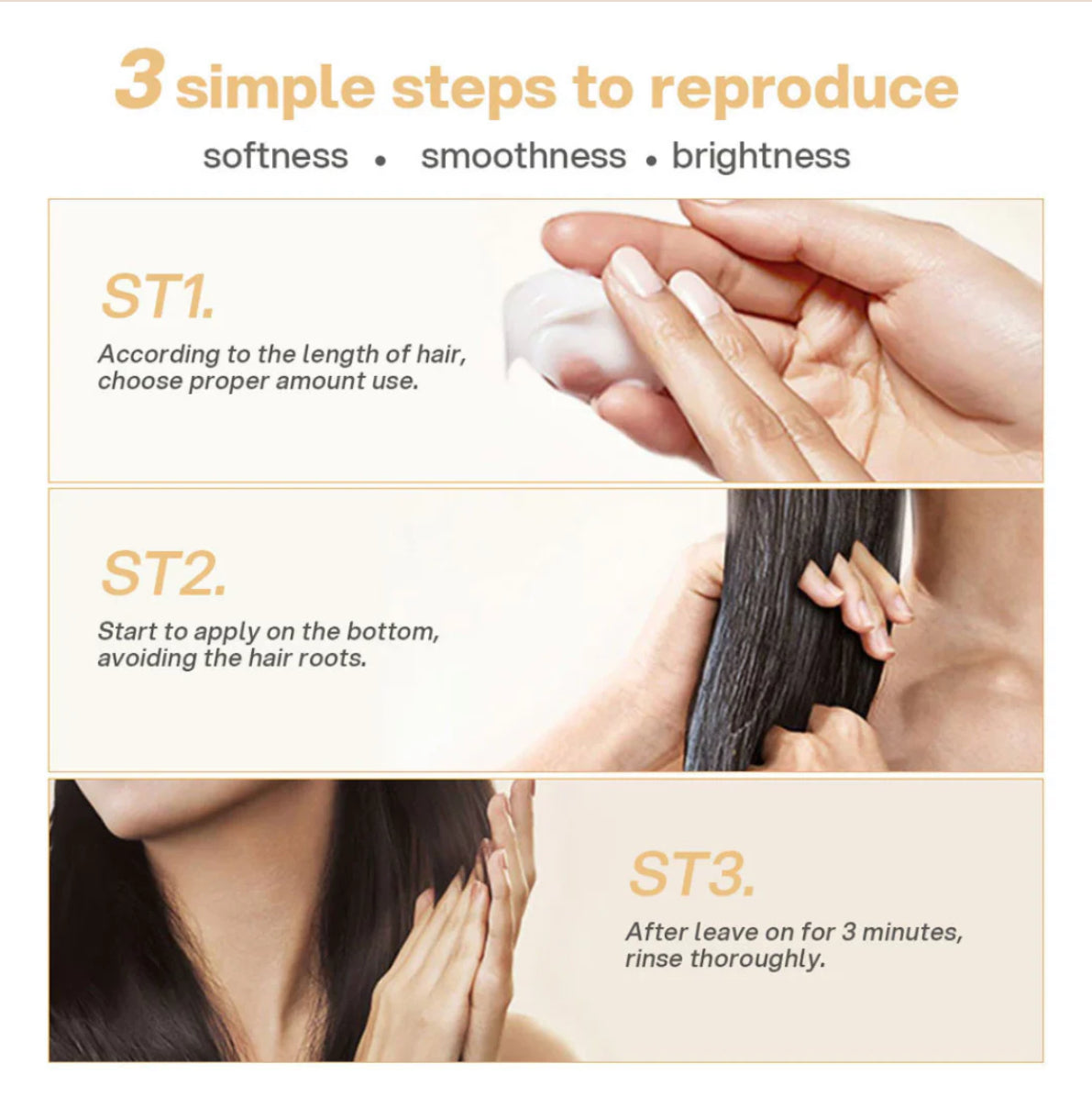 3 simple steps to reproduce

softness • smoothness • brightness

ST1.

According to the length of hair, choose proper amount use.

ST2.

Start to apply on the bottom, avoiding the hair roots.

ST3.

After leave on for 3 minutes, rinse thoroughly.