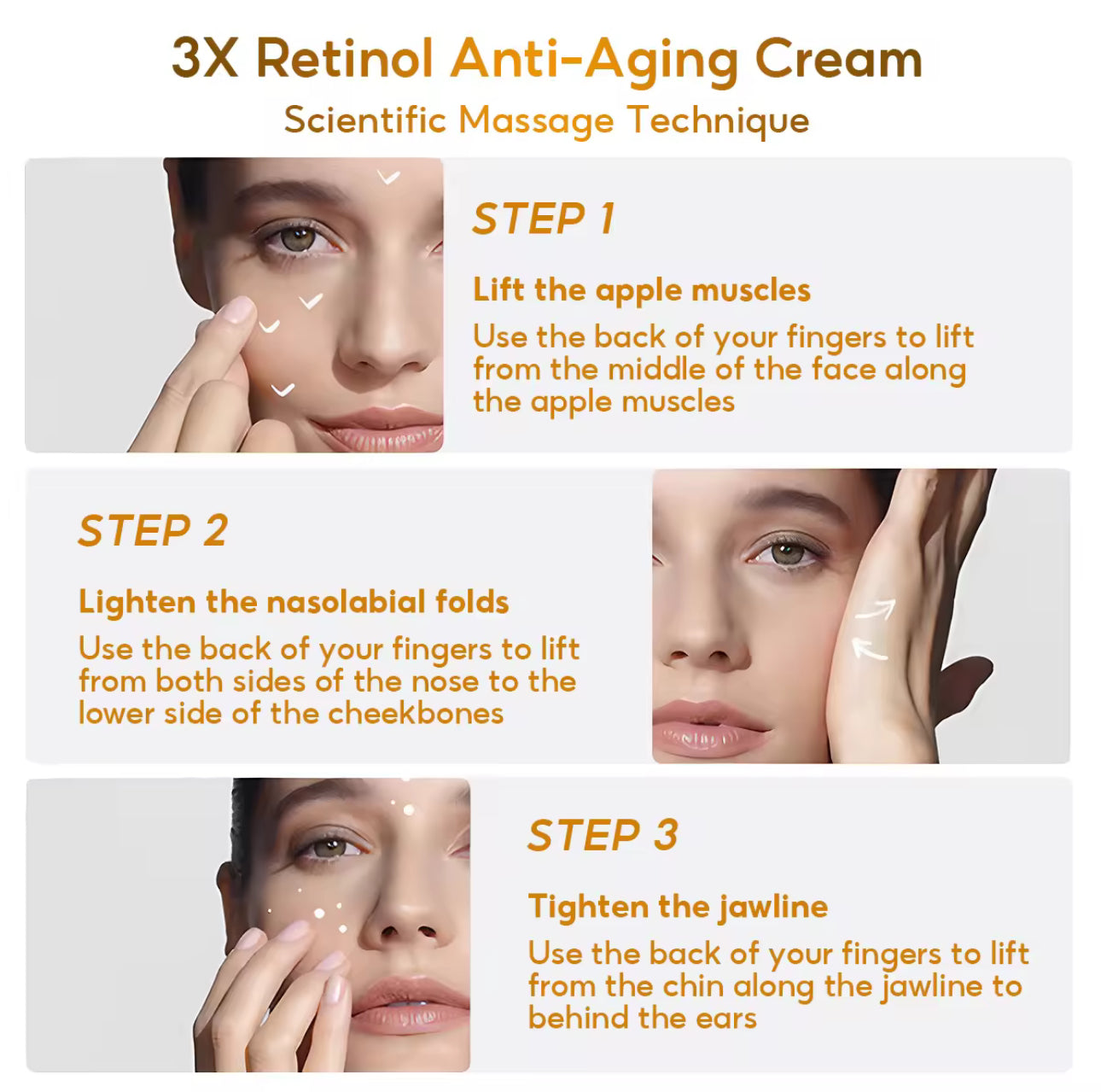 3X Retinol Anti-Aging Cream

Scientific Massage Technique

STEP 1

Lift the apple muscles

Use the back of your fingers to lift from the middle of the face along the apple muscles

STEP 2

Lighten the nasolabial folds

Use the back of your fingers to lift from both sides of the nose to the lower side of the cheekbones

STEP 3

Tighten the jawline

Use the back of your fingers to lift from the chin along the jawline to behind the ears