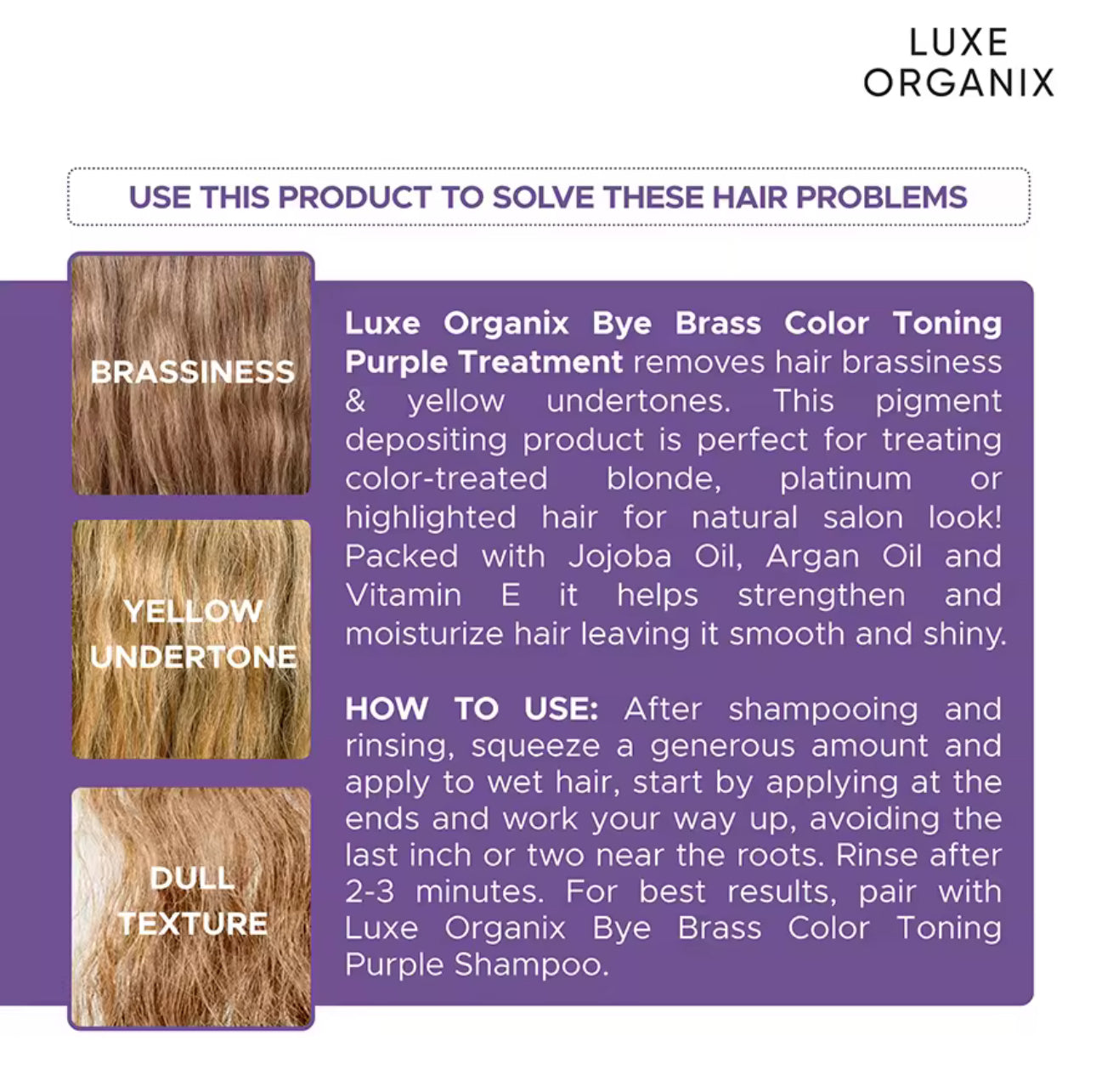 LUXE
ORGANIX

USE THIS PRODUCT TO SOLVE THESE HAIR PROBLEMS

BRASSINESS

YELLOW UNDERTONE

DULL TEXTURE

Luxe Organix Bye Brass Color Toning Purple Treatment removes hair brassiness & yellow undertones. This pigment depositing product is perfect for treating color-treated blonde, platinum or highlighted hair for natural salon look! Packed with Jojoba Oil, Argan Oil and Vitamin E it helps strengthen and moisturize hair leaving it smooth and shiny.

HOW TO USE: After shampooing and rinsing, squeeze a generous amount and apply to wet hair, start by applying at the ends and work your way up, avoiding the last inch or two near the roots. Rinse after 2-3 minutes. For best results, pair with Luxe Organix Bye Brass Color Toning Purple Shampoo.