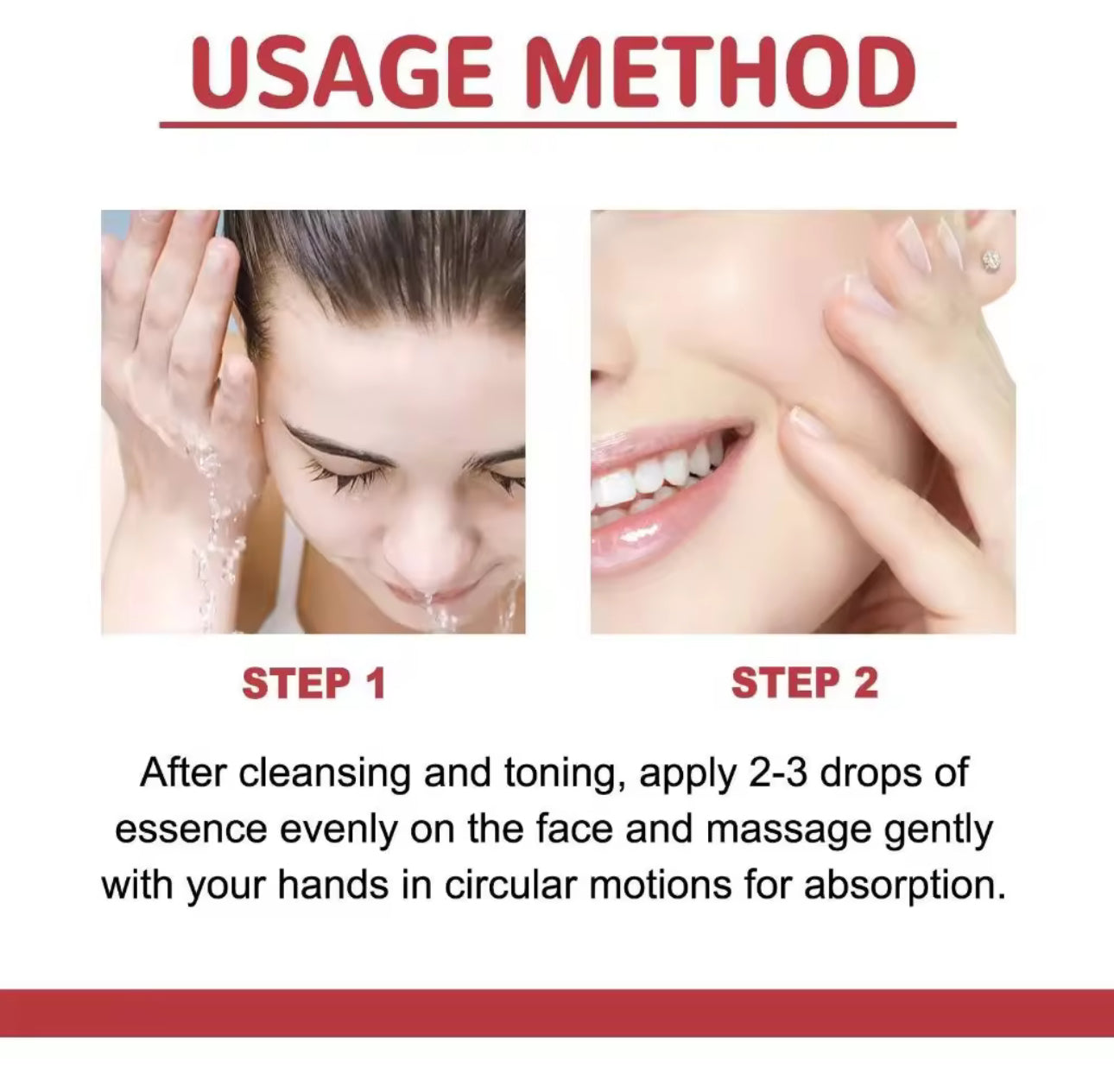 USAGE METHOD

STEP 1

STEP 2

After cleansing and toning, apply 2-3 drops of essence evenly on the face and massage gently with your hands in circular motions for absorption.