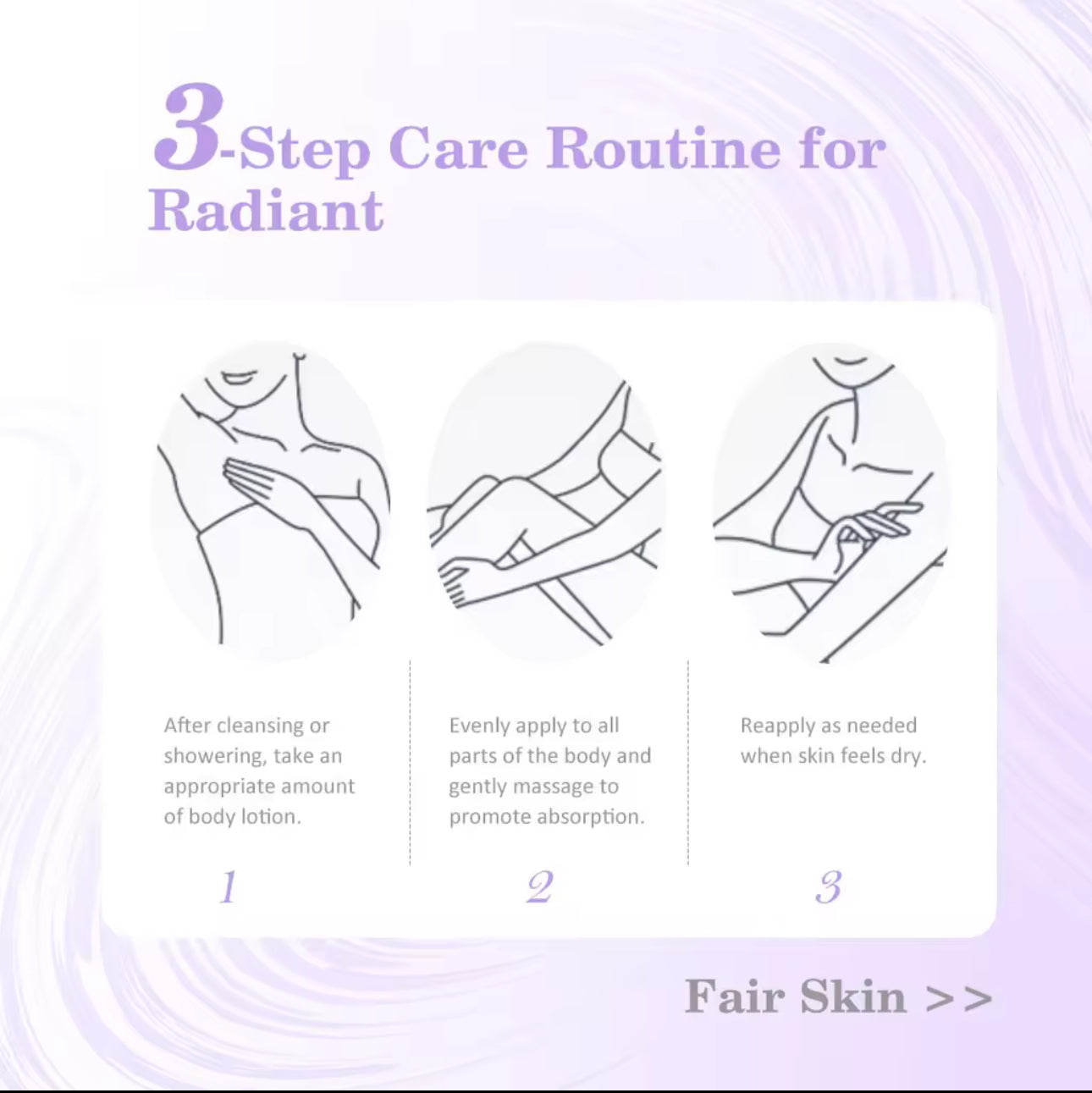 3-Step Care Routine for Radiant

After cleansing or showering, take an appropriate amount of body lotion.

1

Evenly apply to all parts of the body and gently massage to promote absorption.

2

Reapply as needed when skin feels dry.

3

Fair Skin >>