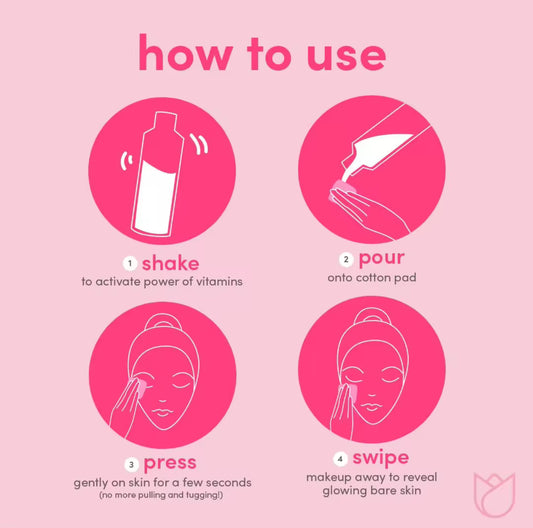 how to use

1 shake
to activate power of vitamins

2 pour
onto cotton pad

3 press
gently on skin for a few seconds
(no more pulling and tugging!)

4 swipe
makeup away to reveal glowing bare skin