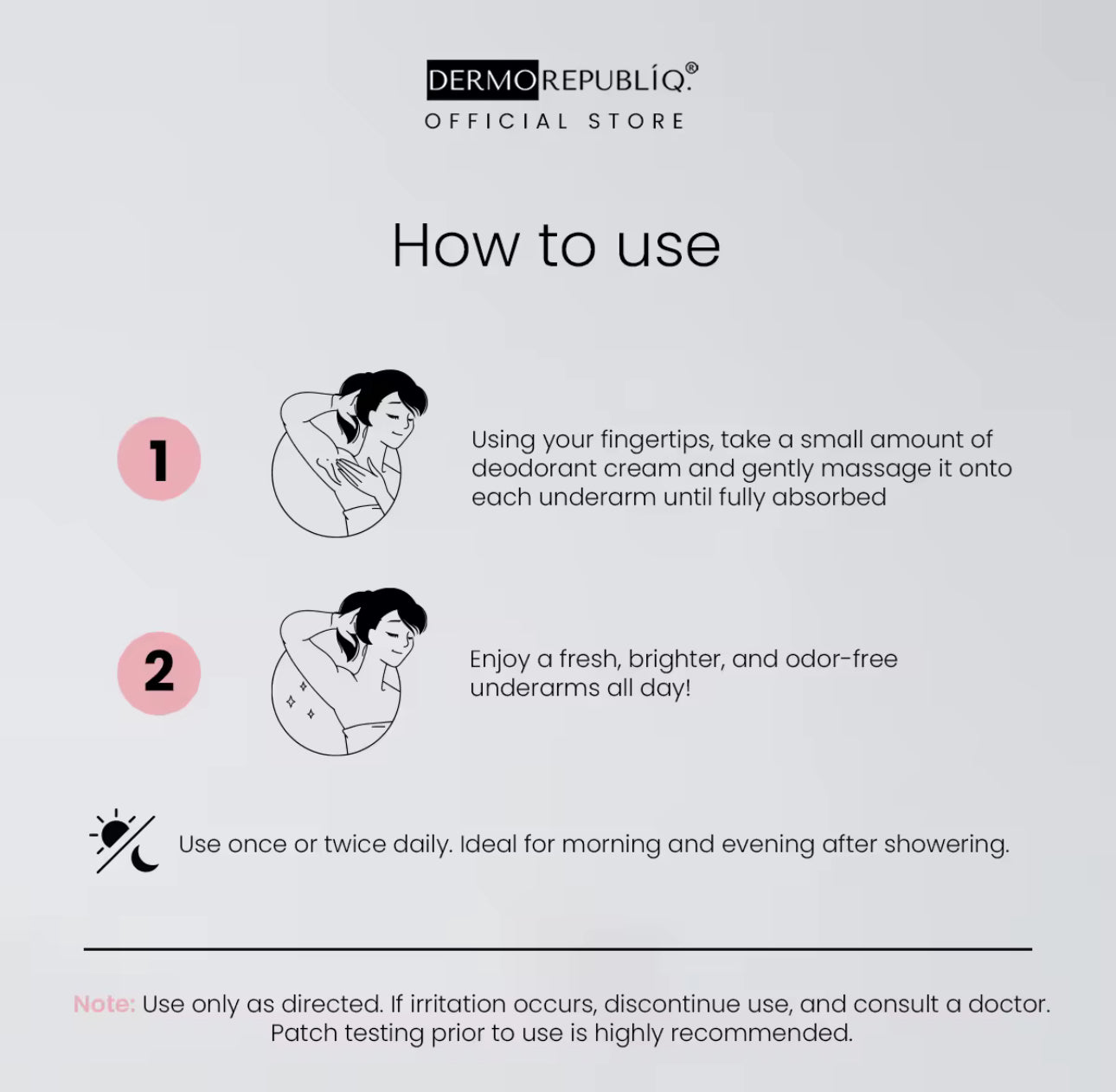 DERMOREPUBLÍQ.®
OFFICIAL STORE

How to use

1

Using your fingertips, take a small amount of deodorant cream and gently massage it onto each underarm until fully absorbed

2

Enjoy a fresh, brighter, and odor-free underarms all day!

Use once or twice daily. Ideal for morning and evening after showering.

Note: Use only as directed. If irritation occurs, discontinue use, and consult a doctor. Patch testing prior to use is highly recommended.