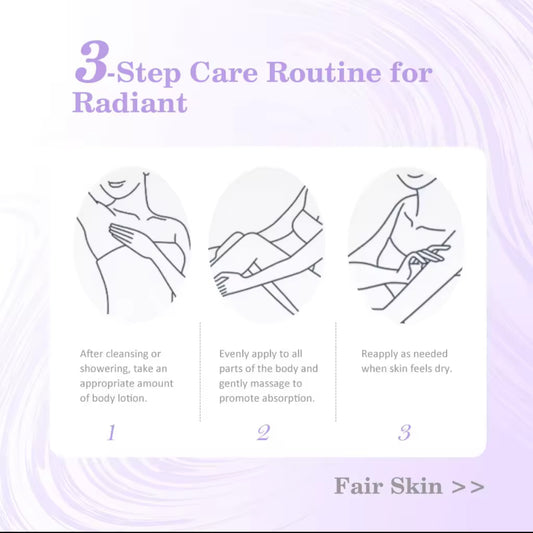 3-Step Care Routine for Radiant

After cleansing or showering, take an appropriate amount of body lotion.

1

Evenly apply to all parts of the body and gently massage to promote absorption.

2

Reapply as needed when skin feels dry.

3

Fair Skin >>